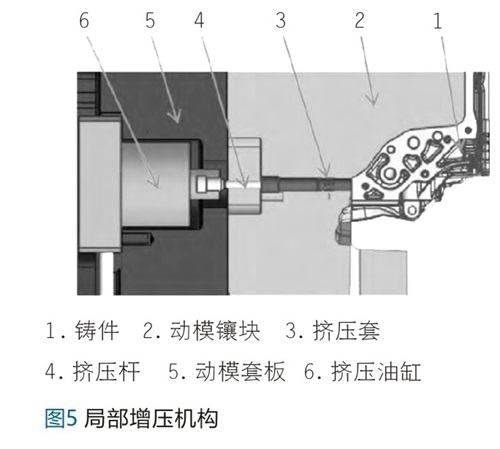 6 5 4 3 2 1

1. 铸件 2. 动模镶块 3. 挤压套

4. 挤压杆 5. 动模套板 6. 挤压油缸

图5 局部增压机构